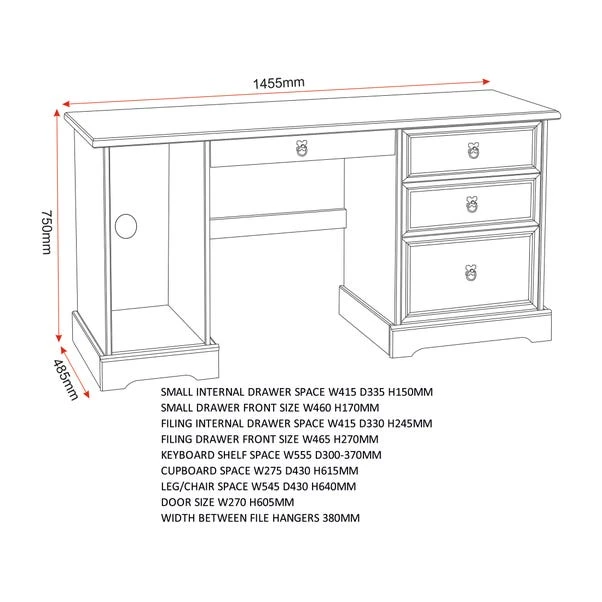 1455mm

750mm

485mm

SMALL INTERNAL DRAWER SPACE W415 D335 H150MM
SMALL DRAWER FRONT SIZE W460 H170MM
FILING INTERNAL DRAWER SPACE W415 D330 H245MM
FILING DRAWER FRONT SIZE W465 H270MM
KEYBOARD SHELF SPACE W555 D300-370MM
CUPBOARD SPACE W275 D430 H615MM
LEG/CHAIR SPACE W545 D430 H640MM
DOOR SIZE W270 H605MM
WIDTH BETWEEN FILE HANGERS 380MM