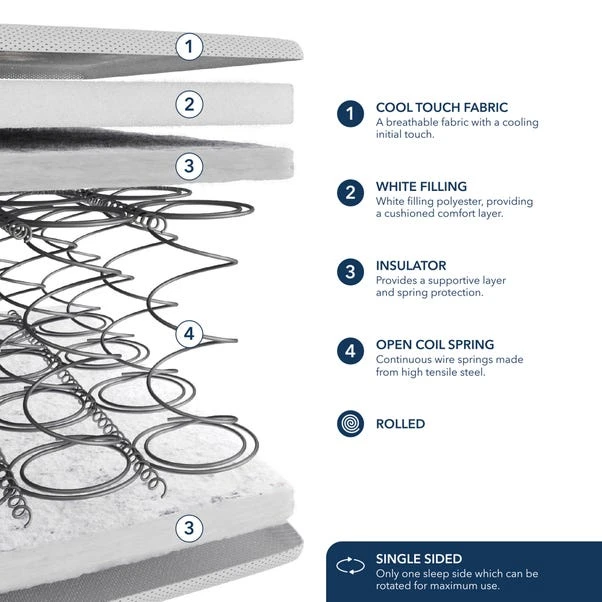 1

2

3

4

3

1 COOL TOUCH FABRIC
A breathable fabric with a cooling initial touch.

2 WHITE FILLING
White filling polyester, providing a cushioned comfort layer.

3 INSULATOR
Provides a supportive layer and spring protection.

4 OPEN COIL SPRING
Continuous wire springs made from high tensile steel.

ROLLED

SINGLE SIDED
Only one sleep side which can be rotated for maximum use.